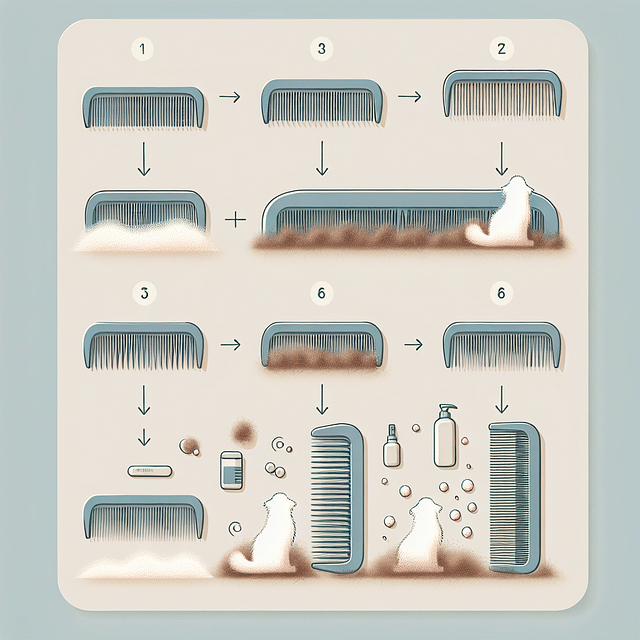 1

3

2

3

6

6