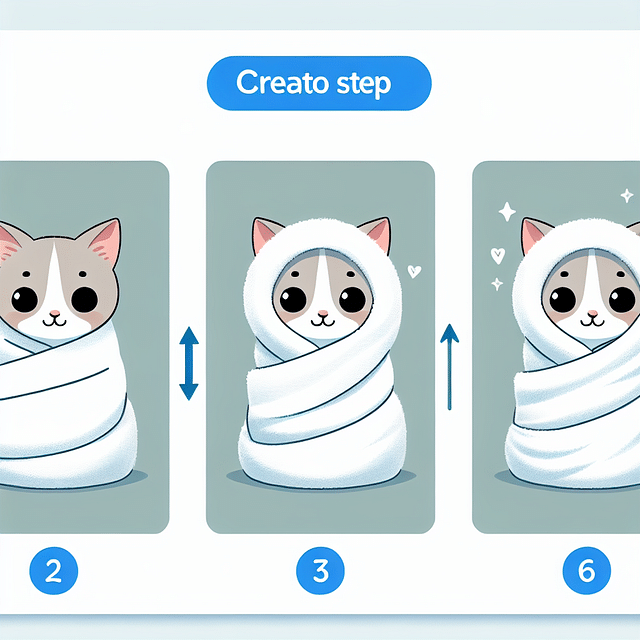 Creato step

2

3

6